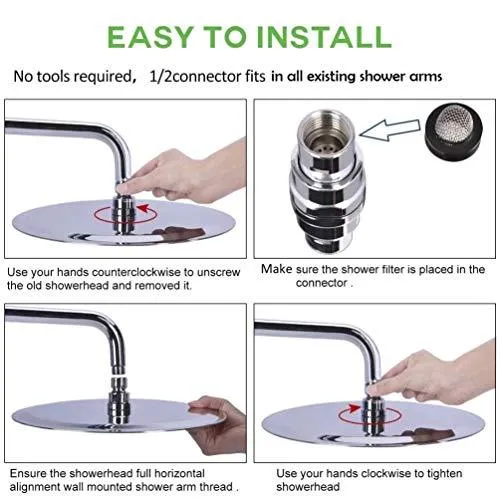 EASY TO INSTALL

No tools required, 1/2connector fits in all existing shower arms

Use your hands counterclockwise to unscrew the old showerhead and removed it.

Make sure the shower filter is placed in the connector .

Ensure the showerhead full horizontal alignment wall mounted shower arm thread .

Use your hands clockwise to tighten showerhead